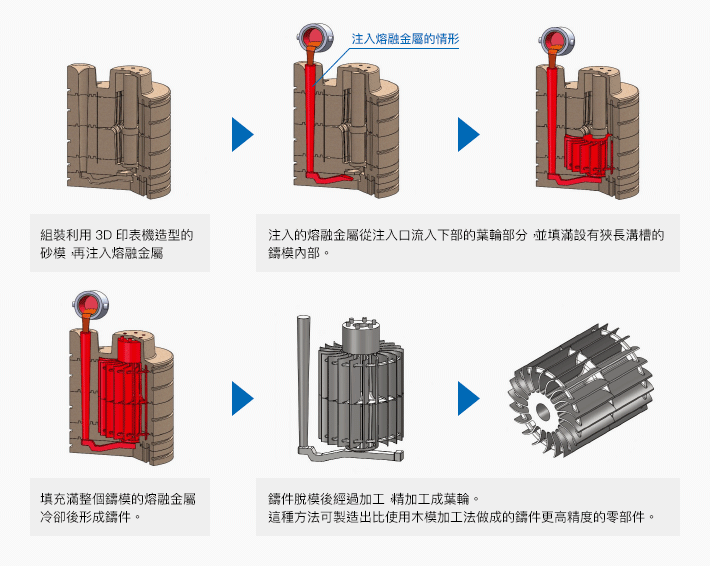 注入熔融金屬的情形

組裝利用 3D 印表機造型的砂模，再注入熔融金屬

注入的熔融金屬從注入口流入下部的葉輪部分，並填滿設有狹長溝槽的鑄模內部。

填充滿整個鑄模的熔融金屬冷卻後形成鑄件。

鑄件脫模後經過加工，精加工成葉輪。
這種方法可製造出比使用木模加工法做成的鑄件更高精度的零部件。